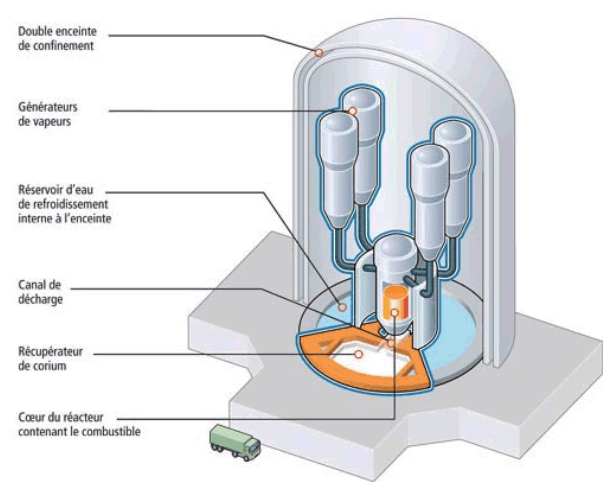 Double enceinte de confinement

Générateurs de vapeurs

Réservoir d'eau de refroidissement interne à l'enceinte

Canal de décharge

Récupérateur de corium

Cœur du réacteur contenant le combustible