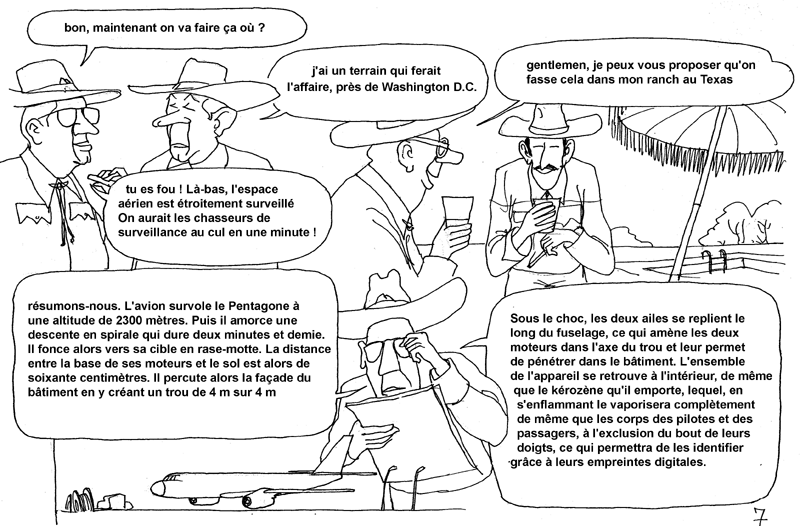 bon, maintenant on va faire ça où ?

j'ai un terrain qui ferait l'affaire, près de Washington D.C.

gentlemen, je peux vous proposer qu'on fasse cela dans mon ranch au Texas

tu es fou ! Là-bas, l'espace aérien est étroitement surveillé On aurait les chasseurs de surveillance au cul en une minute !

résumons-nous. L'avion survole le Pentagone à une altitude de 2300 mètres. Puis il amorce une descente en spirale qui dure deux minutes et demie. Il fonce alors vers sa cible en rase-motte. La distance entre la base de ses moteurs et le sol est alors de soixante centimètres. Il percute alors la façade du bâtiment en y créant un trou de 4 m sur 4 m

Sous le choc, les deux ailes se replient le long du fuselage, ce qui amène les deux moteurs dans l'axe du trou et leur permet de pénétrer dans le bâtiment. L'ensemble de l'appareil se retrouve à l'intérieur, de même que le kérozène qu'il emporte, lequel, en s'enflammant le vaporisera complètement de même que les corps des pilotes et des passagers, à l'exclusion du bout de leurs doigts, ce qui permettra de les identifier grâce à leurs empreintes digitales.

7