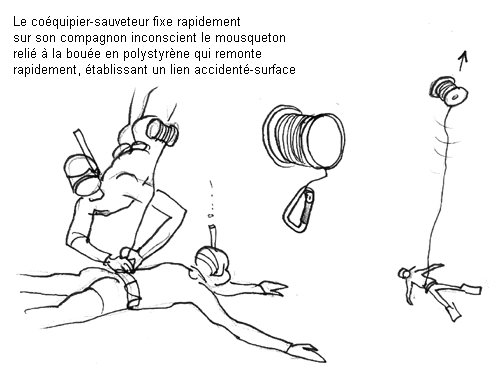 Le coéquipier-sauveteur fixe rapidement sur son compagnon inconscient le mousqueton relié à la bouée en polystyrène qui remonte rapidement, établissant un lien accidenté-surface