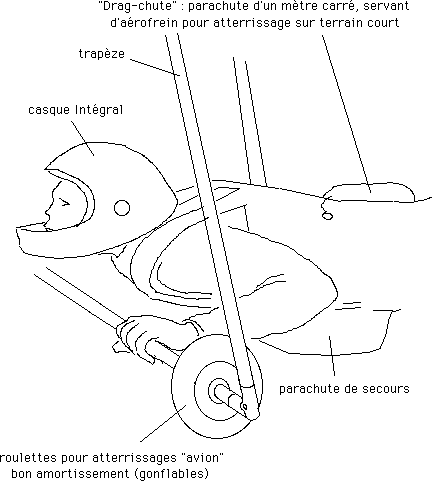 "Drag-chute" : parachute d'un mètre carré, servant d'aérofrein pour atterrissage sur terrain court

trapèze

casque Intégral

parachute de secours

roulettes pour atterrissages "avion" bon amortissement (gonflables)