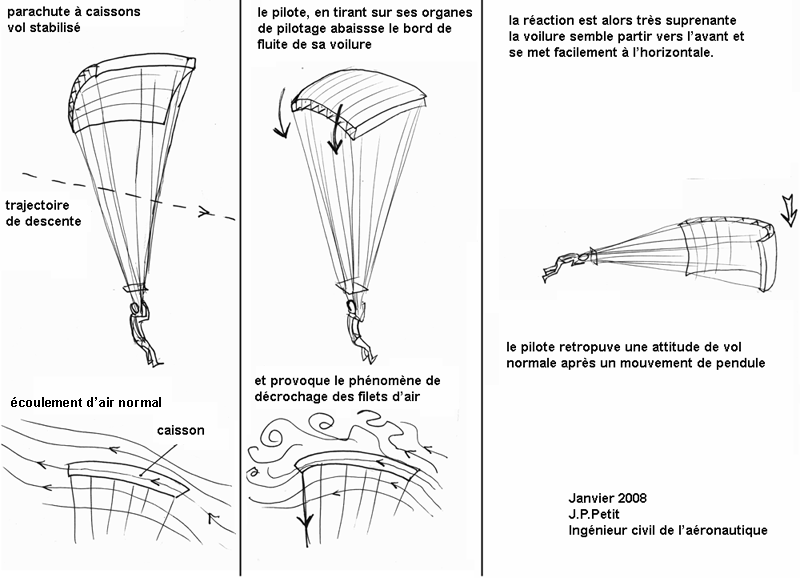 parachute à caissons
vol stabilisé

trajectoire
de descente

écoulement d'air normal

caisson

le pilote, en tirant sur ses organes de pilotage abaissse le bord de fluite de sa voilure

et provoque le phénomène de décrochage des filets d'air

la réaction est alors très suprenante la voilure semble partir vers l'avant et se met facilement à l'horizontale.

le pilote retropuve une attitude de vol normale après un mouvement de pendule

Janvier 2008
J.P.Petit
Ingénieur civil de l'aéronautique