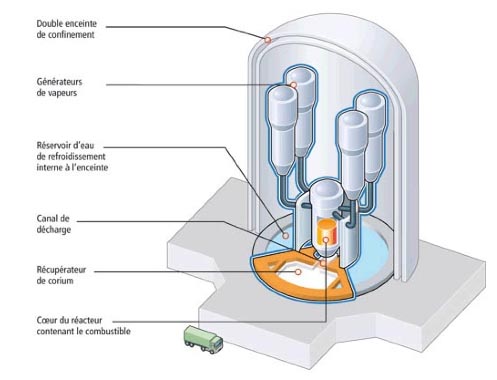 Double enceinte de confinement

Générateurs de vapeurs

Réservoir d'eau de refroidissement interne à l'enceinte

Canal de décharge

Récupérateur de corium

Cœur du réacteur contenant le combustible