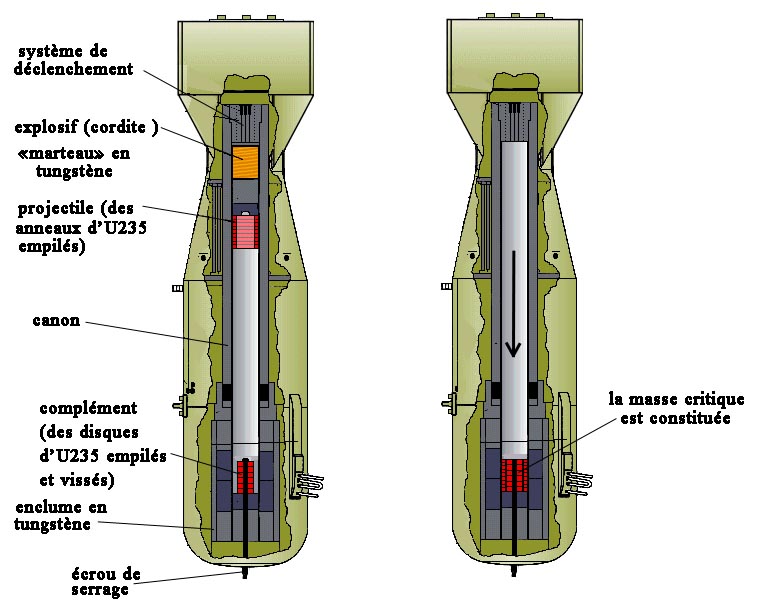 système de déclenchement

explosif (cordite )

«marteau» en tungstène

projectile (des anneaux d'U235 empilés)

canon

complément (des disques d'U235 empilés et vissés)

enclume en tungstène

écrou de serrage

la masse critique est constituée