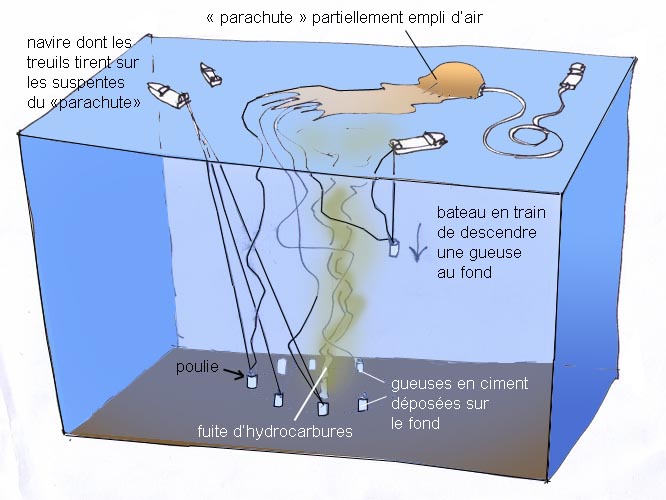 « parachute » partiellement empli d'air

navire dont les treuils tirent sur les suspentes du «parachute»

bateau en train de descendre une gueuse au fond

poulie

gueuses en ciment déposées sur le fond

fuite d'hydrocarbures