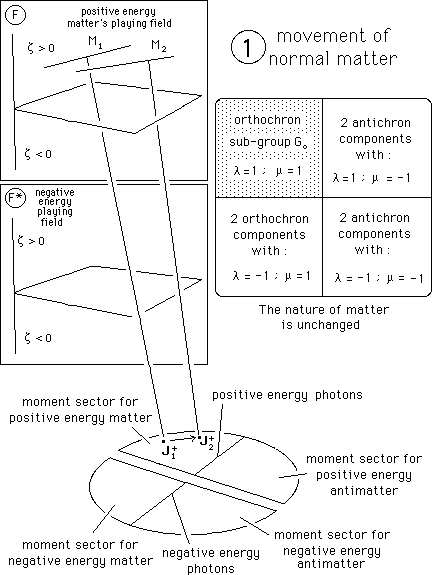 F

positive energy matter's playing field

$\zeta > 0$

$M_1$

$M_2$

$\zeta < 0$

F*

negative energy playing field

$\zeta > 0$

$\zeta < 0$

1 movement of normal matter

| orthochron sub-group $G_o$ $\lambda = 1$ ; $\mu = 1$ | 2 antichron components with : $\lambda = 1$ ; $\mu = -1$ |
|---|---|
| 2 orthochron components with : $\lambda = -1$ ; $\mu = 1$ | 2 antichron components with : $\lambda = -1$ ; $\mu = -1$ |

The nature of matter is unchanged

moment sector for positive energy matter

positive energy photons

$J_1^+$

$J_2^+$

moment sector for positive energy antimatter

moment sector for negative energy matter

negative energy photons

moment sector for negative energy antimatter