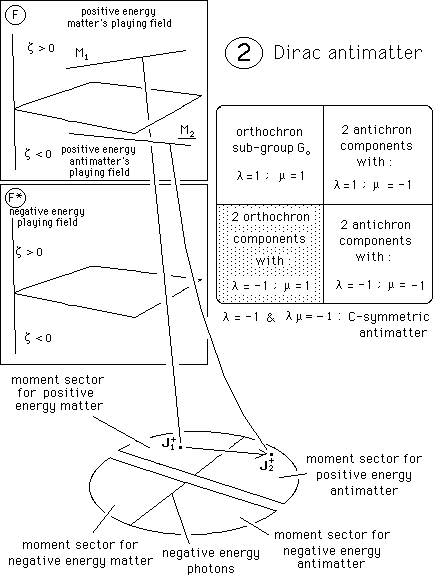 F

positive energy matter's playing field

$\zeta > 0$

$M_1$

$M_2$

$\zeta < 0$

positive energy antimatter's playing field

F*

negative energy playing field

$\zeta > 0$

$\zeta < 0$

2 Dirac antimatter

| orthochron sub-group $G_o$ $\lambda = 1$ ; $\mu = 1$ | 2 antichron components with : $\lambda = 1$ ; $\mu = -1$ |
|---|---|
| 2 orthochron components with : $\lambda = -1$ ; $\mu = 1$ | 2 antichron components with : $\lambda = -1$ ; $\mu = -1$ |

$\lambda = -1$ & $\lambda\mu = -1$ : C-symmetric antimatter

moment sector for positive energy matter

$J_1^+$

$J_2^+$

moment sector for positive energy antimatter

moment sector for negative energy matter

negative energy photons

moment sector for negative energy antimatter